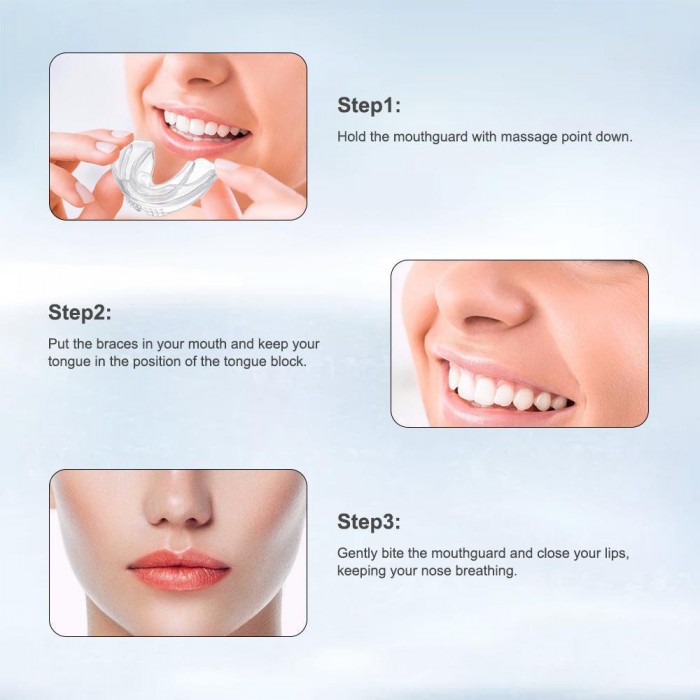 Step1:

Hold the mouthguard with massage point down.

Step2:

Put the braces in your mouth and keep your tongue in the position of the tongue block.

Step3:

Gently bite the mouthguard and close your lips, keeping your nose breathing.